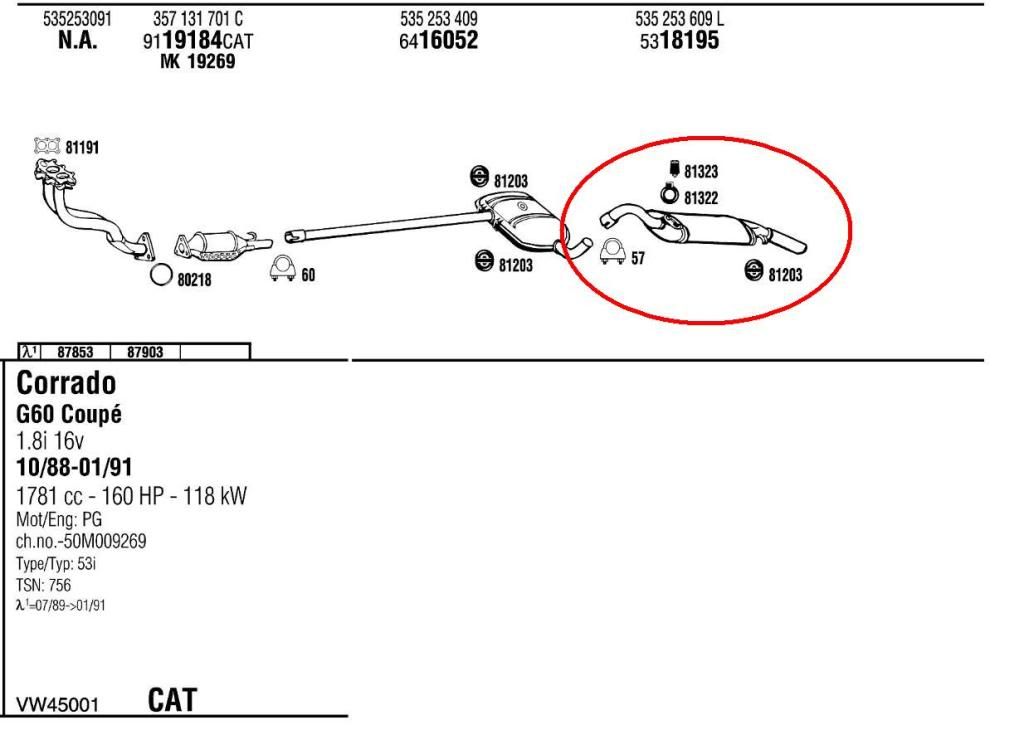 535253091
N.A.

357 131 701 C
9119184CAT
MK 19269

535 253 409
6416052

535 253 609 L
5318195

81191
80218
60
81203
81203
81323
81322
57
81203

| $\lambda^1$ | 87853 | 87903 | |
|---|---|---|---|

Corrado
G60 Coupé
1.8i 16v
10/88-01/91
1781 cc - 160 HP - 118 kW
Mot/Eng: PG
ch.no.-50M009269
Type/Typ: 53i
TSN: 756
$\lambda^1$=07/89->01/91

VW45001 CAT