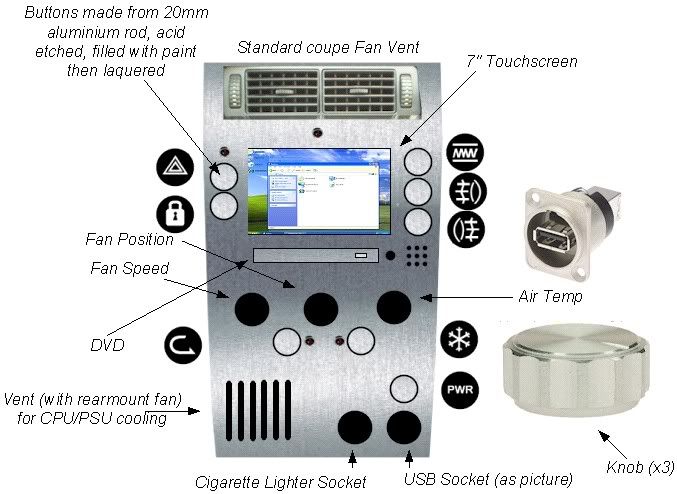 Buttons made from 20mm aluminium rod, acid etched, filled with paint then laquered

Standard coupe Fan Vent

7" Touchscreen

Fan Position

Fan Speed

Air Temp

DVD

PWR

Vent (with rearmount fan) for CPU/PSU cooling

Cigarette Lighter Socket

USB Socket (as picture)

Knob (x3)